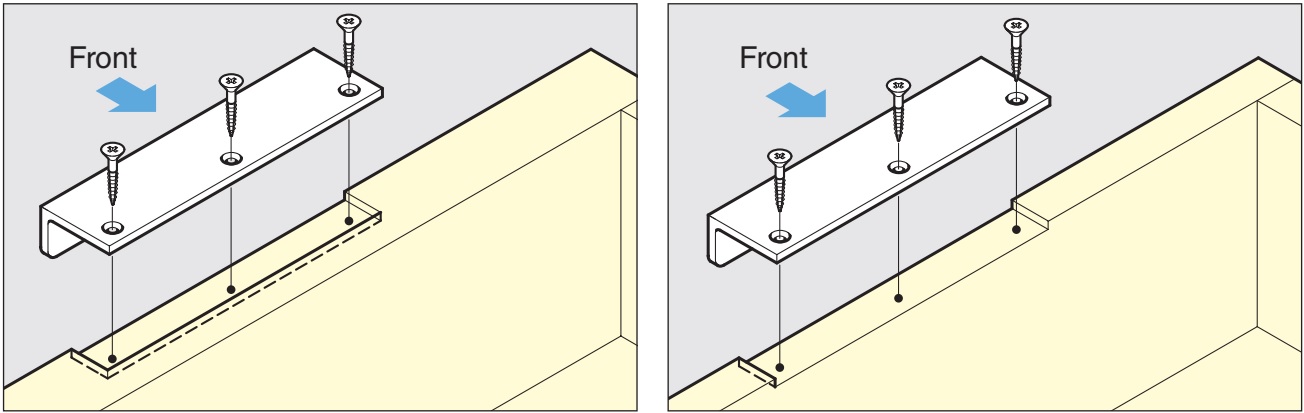 Front

Front