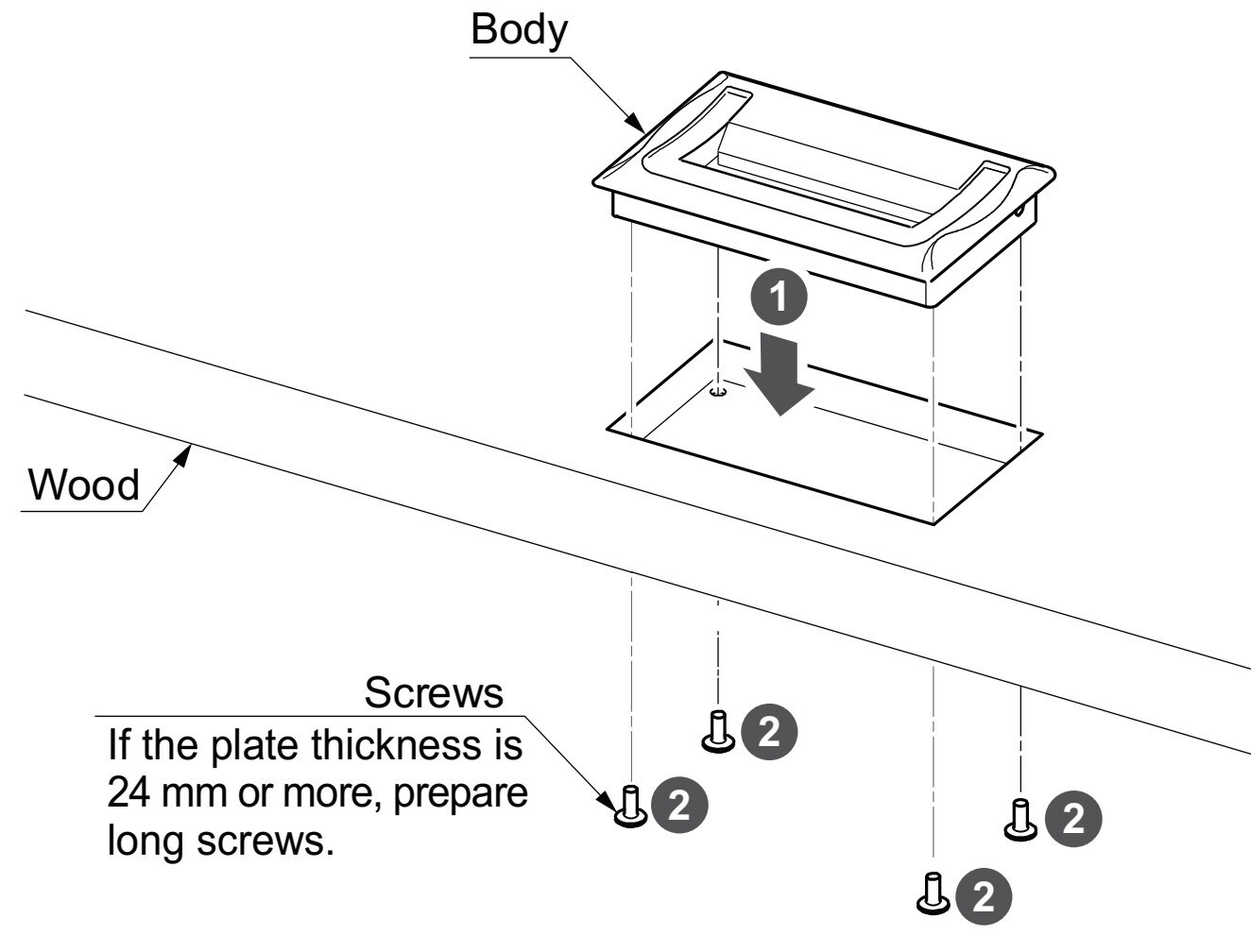 Body

1

Wood

Screws
If the plate thickness is 24 mm or more, prepare long screws.

2

2

2

2