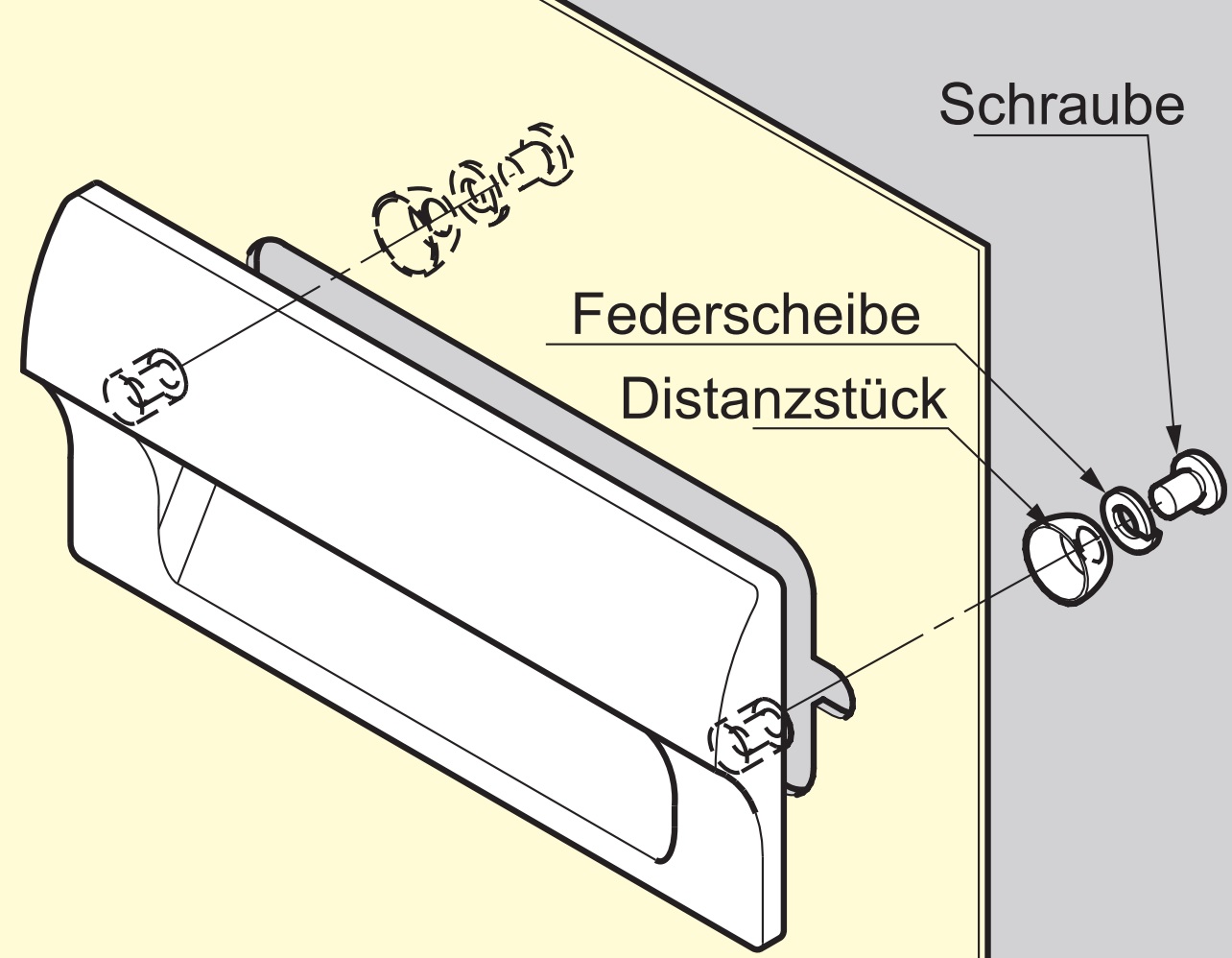 Schraube
Federscheibe
Distanzstück