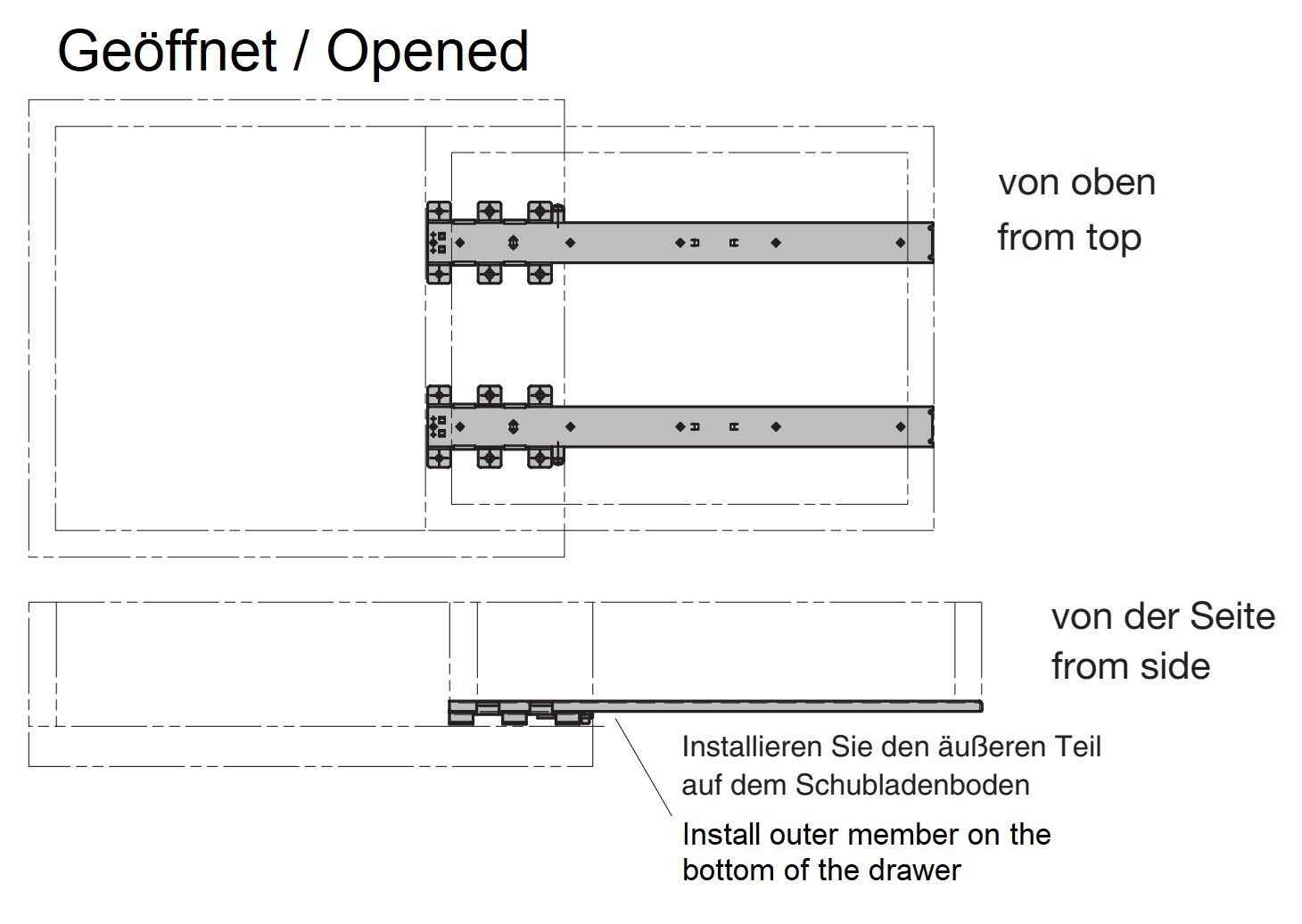 Geöffnet / Opened

von oben
from top

von der Seite
from side

Installieren Sie den äußeren Teil auf dem Schubladenboden

Install outer member on the bottom of the drawer