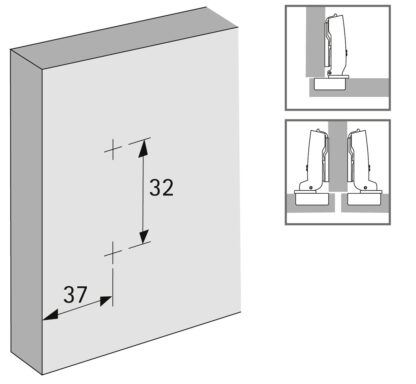 32

37