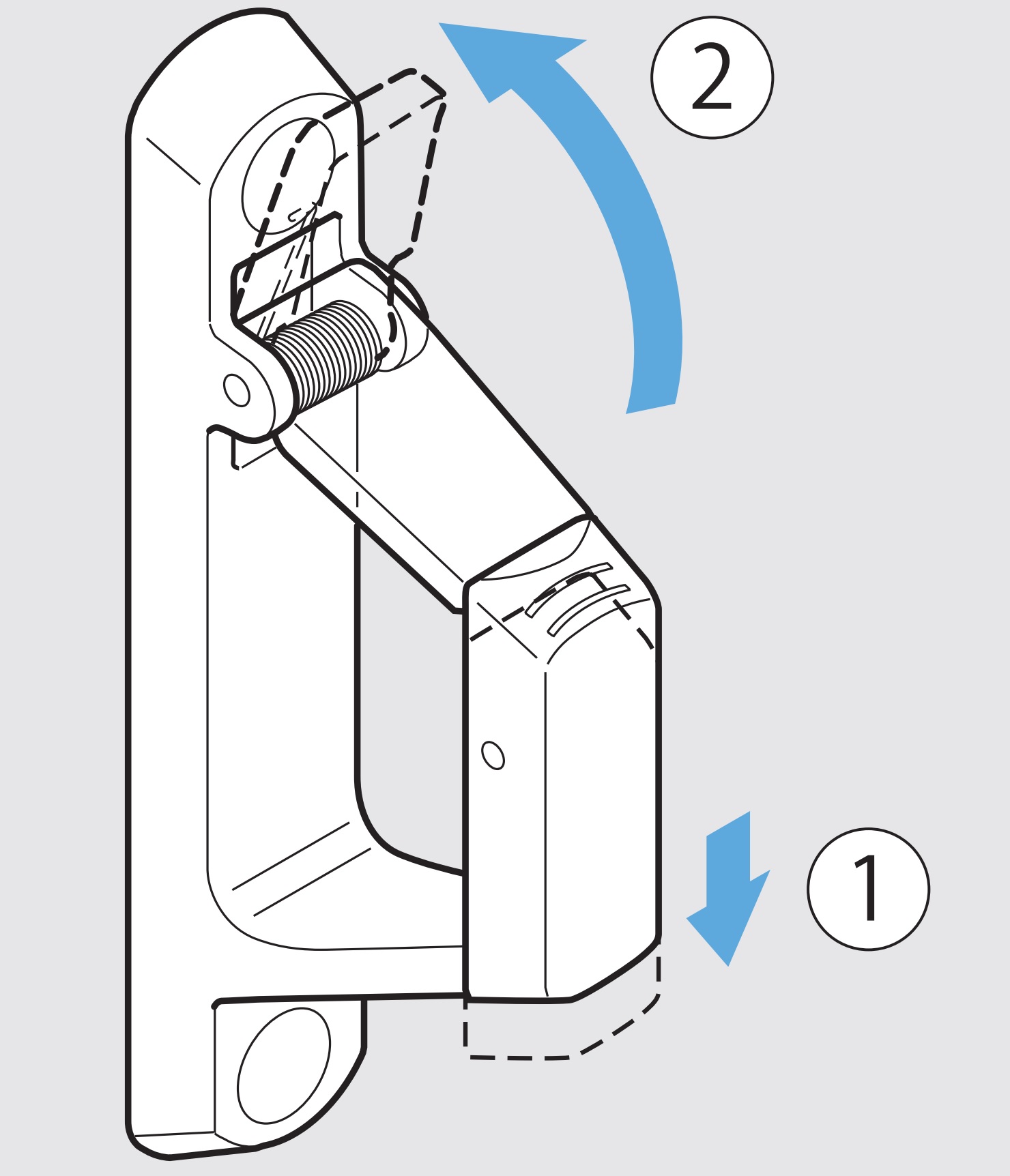 2

1