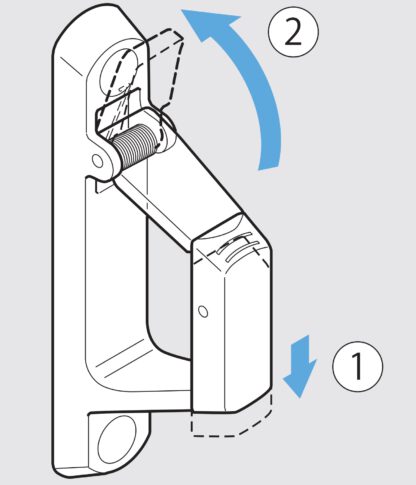 2

1